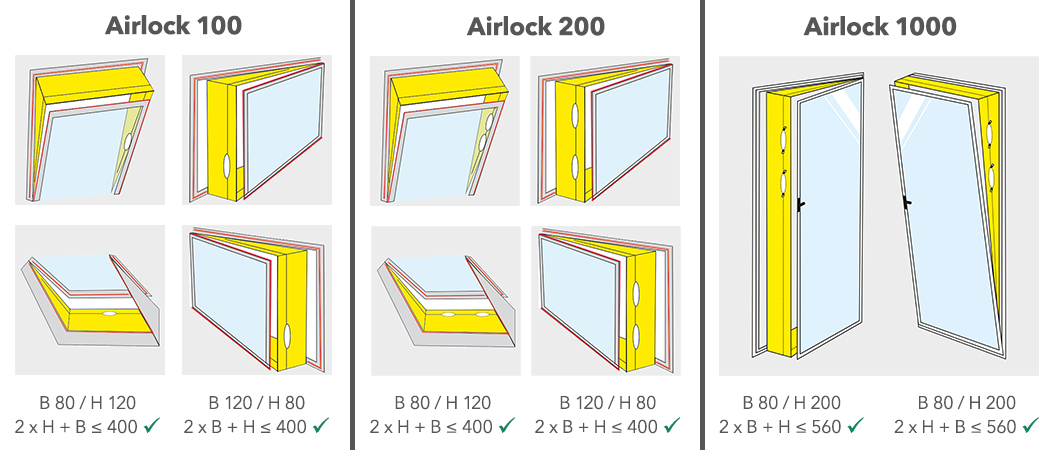 Airlock 100

B 80 / H 120
2 x H + B ≤ 400 ✓

B 120 / H 80
2 x B + H ≤ 400 ✓

Airlock 200

B 80 / H 120
2 x H + B ≤ 400 ✓

B 120 / H 80
2 x B + H ≤ 400 ✓

Airlock 1000

B 80 / H 200
2 x B + H ≤ 560 ✓

B 80 / H 200
2 x H + B ≤ 560 ✓