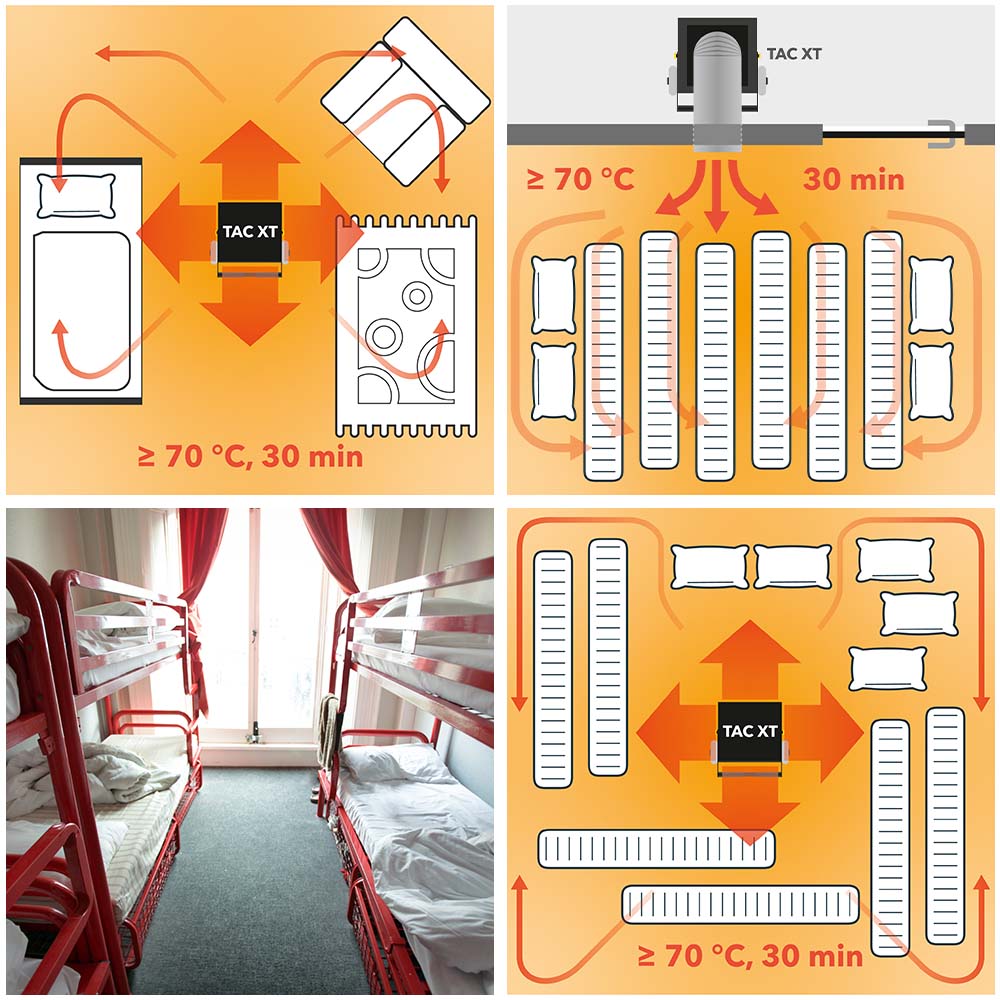 TAC XT

≥ 70 °C, 30 min

TAC XT

≥ 70 °C

30 min

TAC XT

≥ 70 °C, 30 min