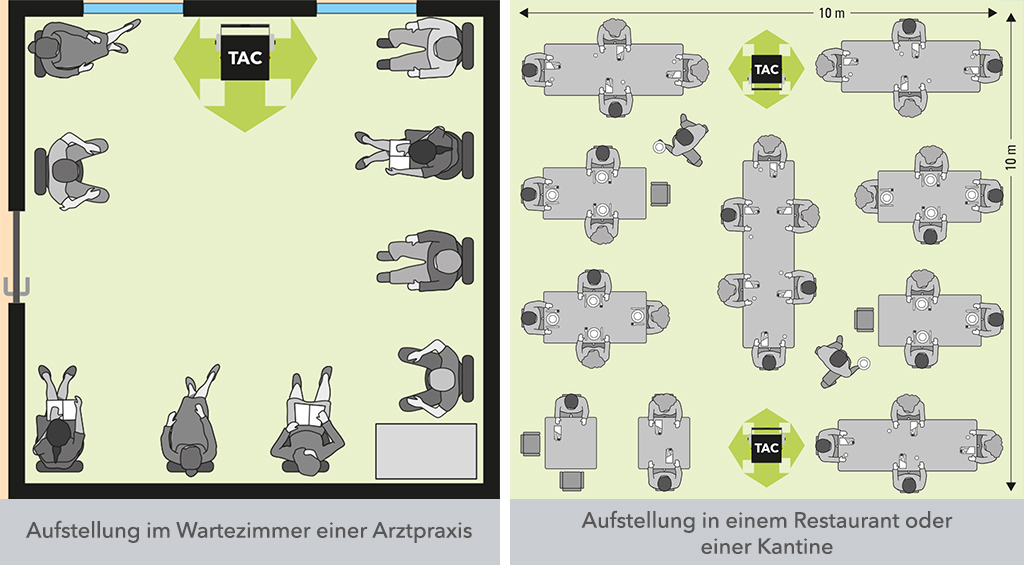 TAC

Aufstellung im Wartezimmer einer Arztpraxis

10 m

10 m

TAC

TAC

Aufstellung in einem Restaurant oder einer Kantine