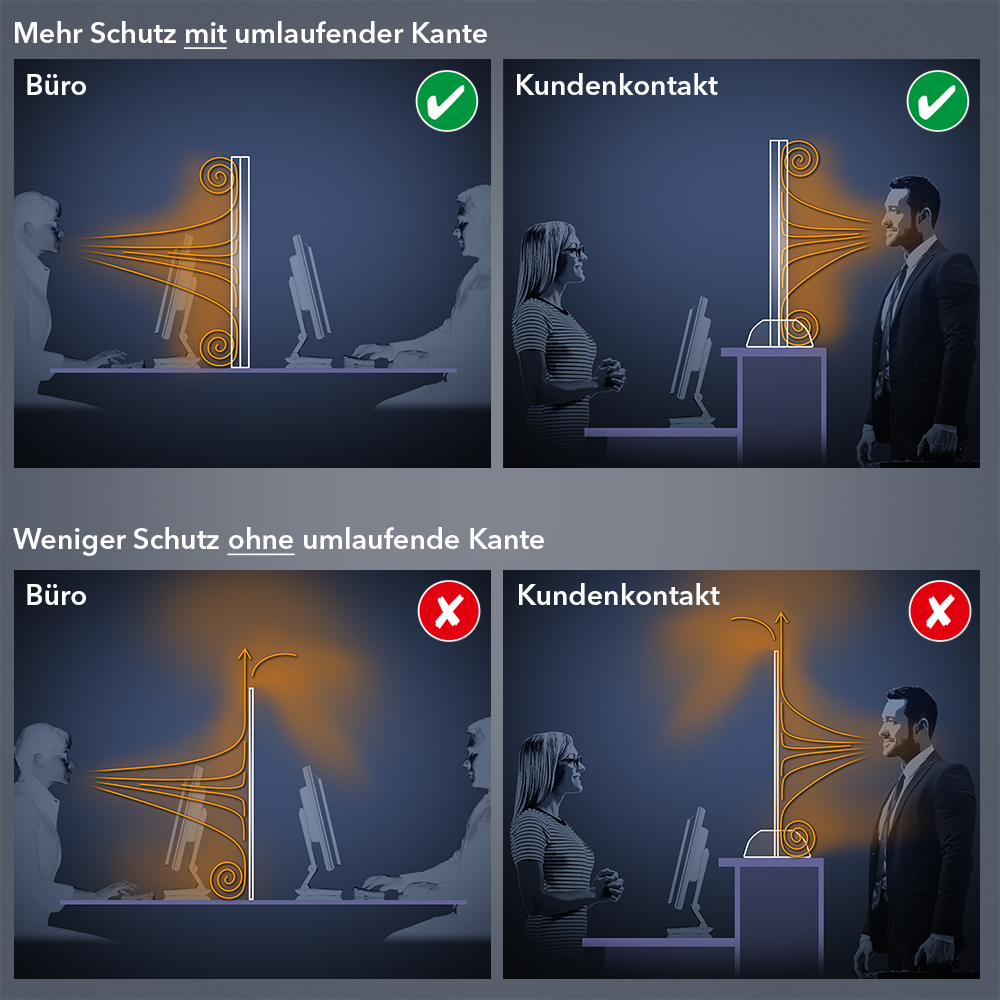 Mehr Schutz mit umlaufender Kante

Büro

Kundenkontakt

Weniger Schutz ohne umlaufende Kante

Büro

Kundenkontakt