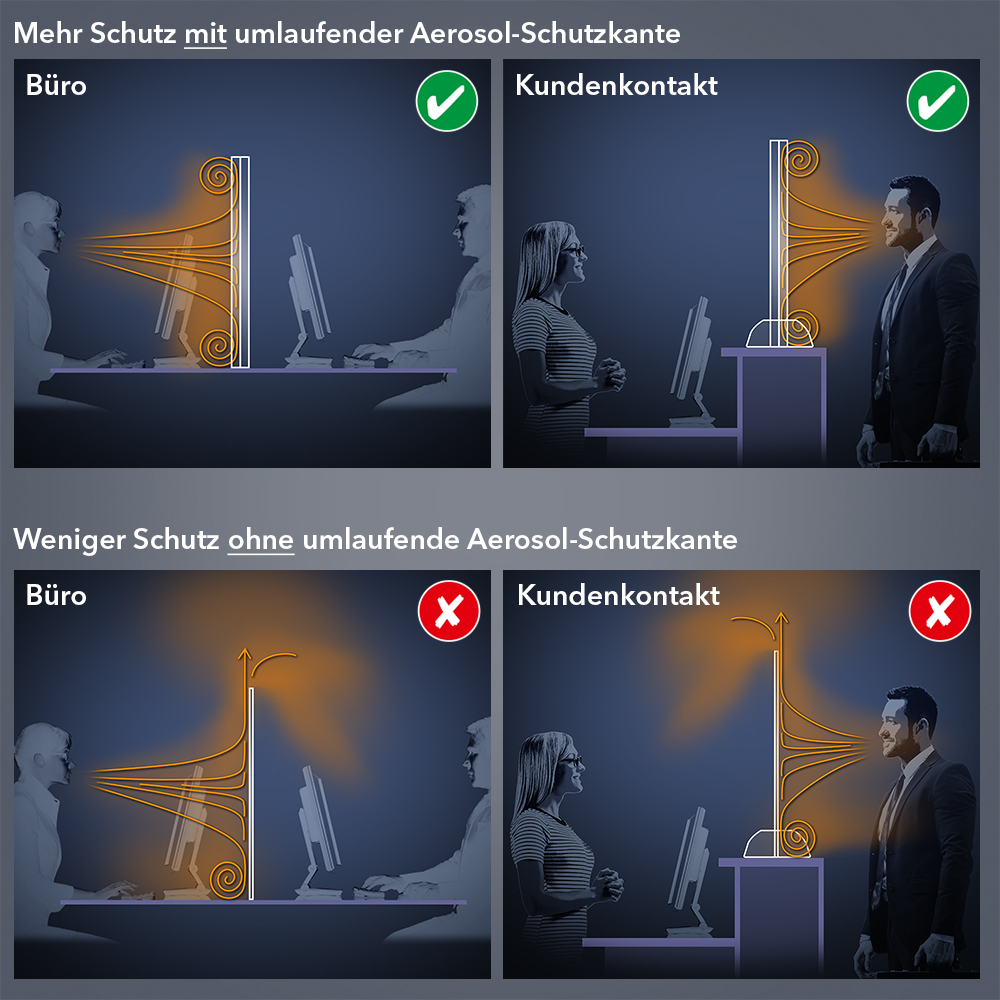 Mehr Schutz mit umlaufender Aerosol-Schutzkante

Büro

Kundenkontakt

Weniger Schutz ohne umlaufende Aerosol-Schutzkante

Büro

Kundenkontakt