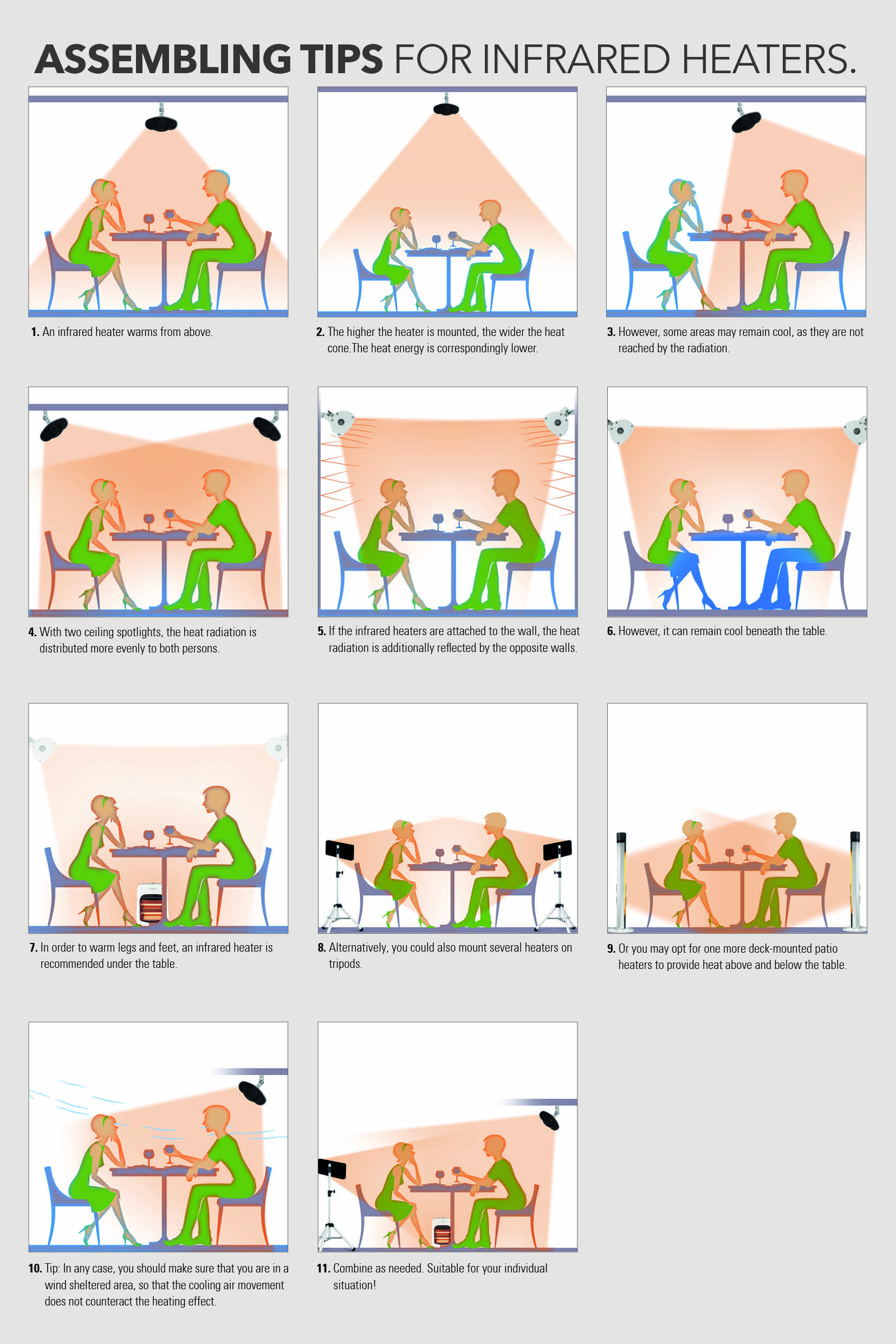 ASSEMBLING TIPS FOR INFRARED HEATERS.

1. An infrared heater warms from above.

2. The higher the heater is mounted, the wider the heat cone.The heat energy is correspondingly lower.

3. However, some areas may remain cool, as they are not reached by the radiation.

4. With two ceiling spotlights, the heat radiation is distributed more evenly to both persons.

5. If the infrared heaters are attached to the wall, the heat radiation is additionally reflected by the opposite walls.

6. However, it can remain cool beneath the table.

7. In order to warm legs and feet, an infrared heater is recommended under the table.

8. Alternatively, you could also mount several heaters on tripods.

9. Or you may opt for one more deck-mounted patio heaters to provide heat above and below the table.

10. Tip: In any case, you should make sure that you are in a wind sheltered area, so that the cooling air movement does not counteract the heating effect.

11. Combine as needed. Suitable for your individual situation!