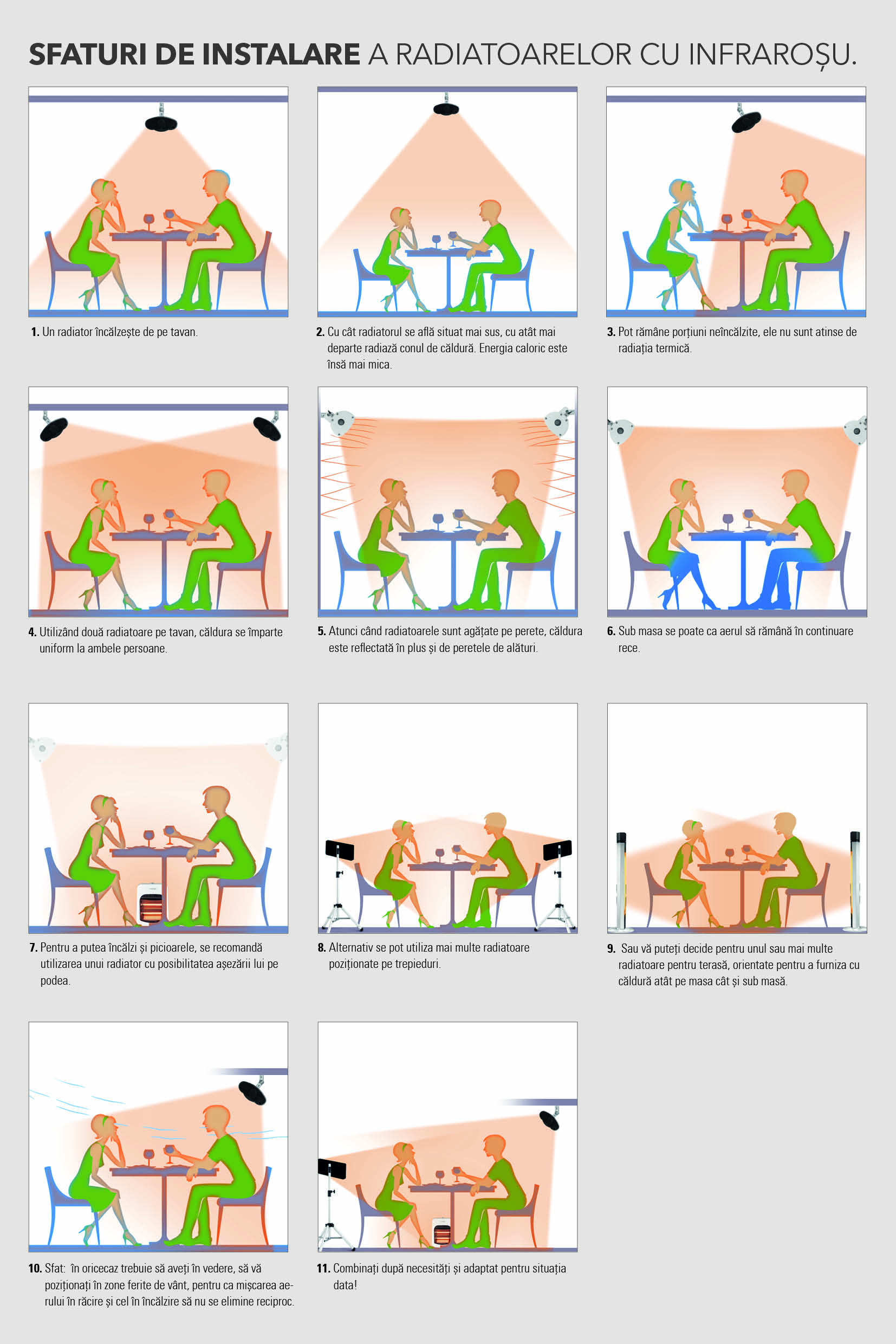 SFATURI DE INSTALARE A RADIATOARELOR CU INFRAROȘU.

1. Un radiator încălzește de pe tavan.

2. Cu cât radiatorul se află situat mai sus, cu atât mai departe radiază conul de căldură. Energia caloric este însă mai mica.

3. Pot rămâne porțiuni neîncălzite, ele nu sunt atinse de radiația termică.

4. Utilizând două radiatoare pe tavan, căldura se împarte uniform la ambele persoane.

5. Atunci când radiatoarele sunt agățate pe perete, căldura este reflectată în plus și de peretele de alături.

6. Sub masa se poate ca aerul să rămână în continuare rece.

7. Pentru a putea încălzi și picioarele, se recomandă utilizarea unui radiator cu posibilitatea așezării lui pe podea.

8. Alternativ se pot utiliza mai multe radiatoare poziționate pe trepieduri.

9. Sau vă puteți decide pentru unul sau mai multe radiatoare pentru terasă, orientate pentru a furniza cu căldură atât pe masa cât și sub masă.

10. Sfat: în oricecaz trebuie să aveți în vedere, să vă poziționați în zone ferite de vânt, pentru ca mișcarea aerului în răcire și cel în încălzire să nu se elimine reciproc.

11. Combinați după necesități și adaptat pentru situația data!