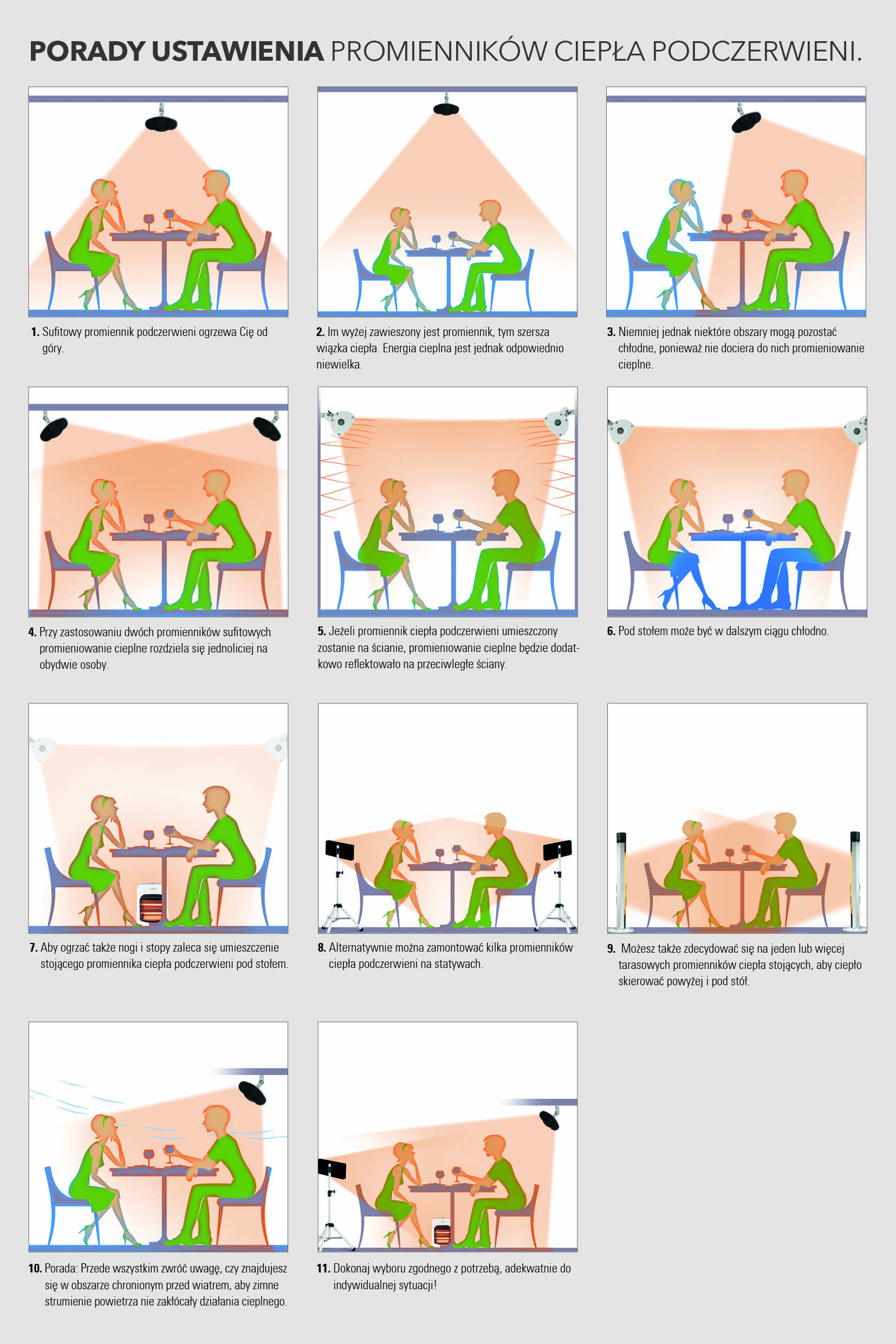 PORADY USTAWIENIA PROMIENNIKÓW CIEPŁA PODCZERWIENI.

1. Sufitowy promiennik podczerwieni ogrzewa Cię od góry.

2. Im wyżej zawieszony jest promiennik, tym szersza wiązka ciepła. Energia cieplna jest jednak odpowiednio niewielka.

3. Niemniej jednak niektóre obszary mogą pozostać chłodne, ponieważ nie dociera do nich promieniowanie cieplne.

4. Przy zastosowaniu dwóch promienników sufitowych promieniowanie cieplne rozdziela się jednoliciej na obydwie osoby.

5. Jeżeli promiennik ciepła podczerwieni umieszczony zostanie na ścianie, promieniowanie cieplne będzie dodatkowo reflektowało na przeciwległe ściany.

6. Pod stołem może być w dalszym ciągu chłodno.

7. Aby ogrzać także nogi i stopy zaleca się umieszczenie stojącego promiennika ciepła podczerwieni pod stołem.

8. Alternatywnie można zamontować kilka promienników ciepła podczerwieni na statywach.

9. Możesz także zdecydować się na jeden lub więcej tarasowych promienników ciepła stojących, aby ciepło skierować powyżej i pod stół.

10. Porada: Przede wszystkim zwróć uwagę, czy znajdujesz się w obszarze chronionym przed wiatrem, aby zimne strumienie powietrza nie zakłócały działania cieplnego.

11. Dokonaj wyboru zgodnego z potrzebą, adekwatnie do indywidualnej sytuacji!