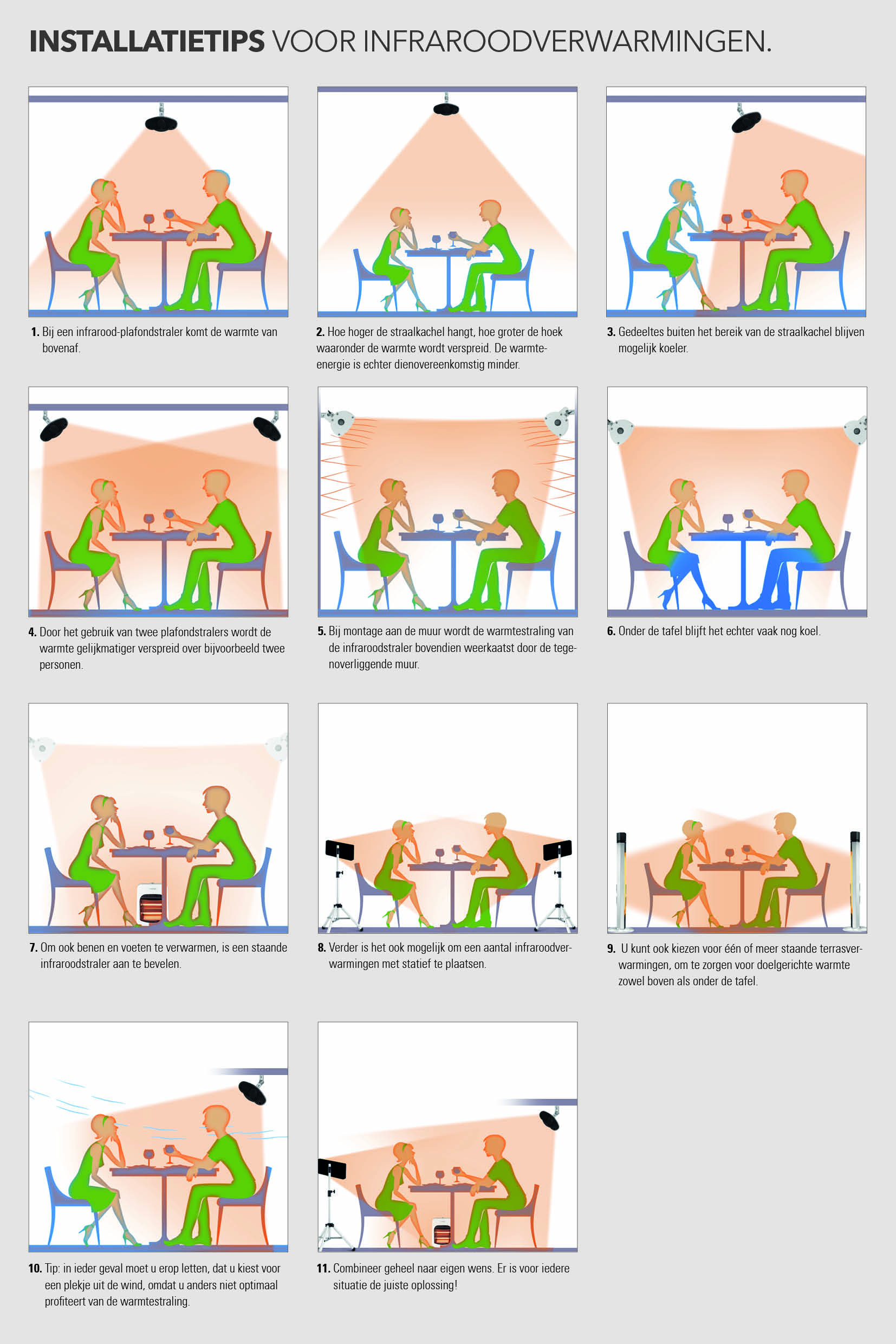 INSTALLATIETIPS VOOR INFRAROODVERWARMINGEN.

1. Bij een infrarood-plafondstraler komt de warmte van bovenaf.

2. Hoe hoger de straalkachel hangt, hoe groter de hoek waaronder de warmte wordt verspreid. De warmte-energie is echter dienovereenkomstig minder.

3. Gedeeltes buiten het bereik van de straalkachel blijven mogelijk koeler.

4. Door het gebruik van twee plafondstralers wordt de warmte gelijkmatiger verspreid over bijvoorbeeld twee personen.

5. Bij montage aan de muur wordt de warmtestraling van de infraroodstraler bovendien weerkaatst door de tegenoverliggende muur.

6. Onder de tafel blijft het echter vaak nog koel.

7. Om ook benen en voeten te verwarmen, is een staande infraroodstraler aan te bevelen.

8. Verder is het ook mogelijk om een aantal infraroodverwarmingen met statief te plaatsen.

9. U kunt ook kiezen voor één of meer staande terrasverwarmingen, om te zorgen voor doelgerichte warmte zowel boven als onder de tafel.

10. Tip: in ieder geval moet u erop letten, dat u kiest voor een plekje uit de wind, omdat u anders niet optimaal profiteert van de warmtestraling.

11. Combineer geheel naar eigen wens. Er is voor iedere situatie de juiste oplossing!