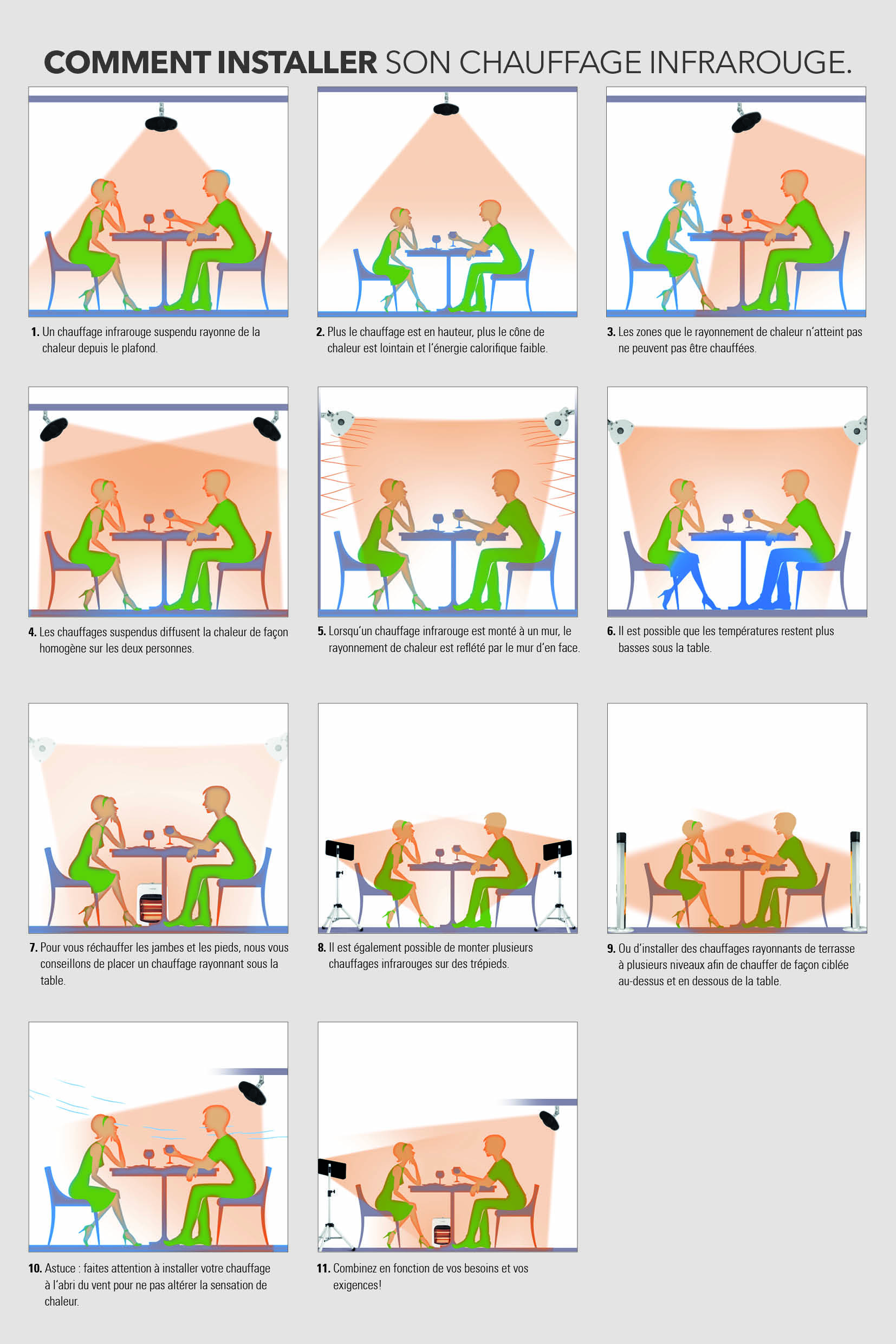 COMMENT INSTALLER SON CHAUFFAGE INFRAROUGE.

1. Un chauffage infrarouge suspendu rayonne de la chaleur depuis le plafond.

2. Plus le chauffage est en hauteur, plus le cône de chaleur est lointain et l'énergie calorifique faible.

3. Les zones que le rayonnement de chaleur n'atteint pas ne peuvent pas être chauffées.

4. Les chauffages suspendus diffusent la chaleur de façon homogène sur les deux personnes.

5. Lorsqu'un chauffage infrarouge est monté à un mur, le rayonnement de chaleur est reflété par le mur d'en face.

6. Il est possible que les températures restent plus basses sous la table.

7. Pour vous réchauffer les jambes et les pieds, nous vous conseillons de placer un chauffage rayonnant sous la table.

8. Il est également possible de monter plusieurs chauffages infrarouges sur des trépieds.

9. Ou d'installer des chauffages rayonnants de terrasse à plusieurs niveaux afin de chauffer de façon ciblée au-dessus et en dessous de la table.

10. Astuce : faites attention à installer votre chauffage à l'abri du vent pour ne pas altérer la sensation de chaleur.

11. Combinez en fonction de vos besoins et vos exigences!