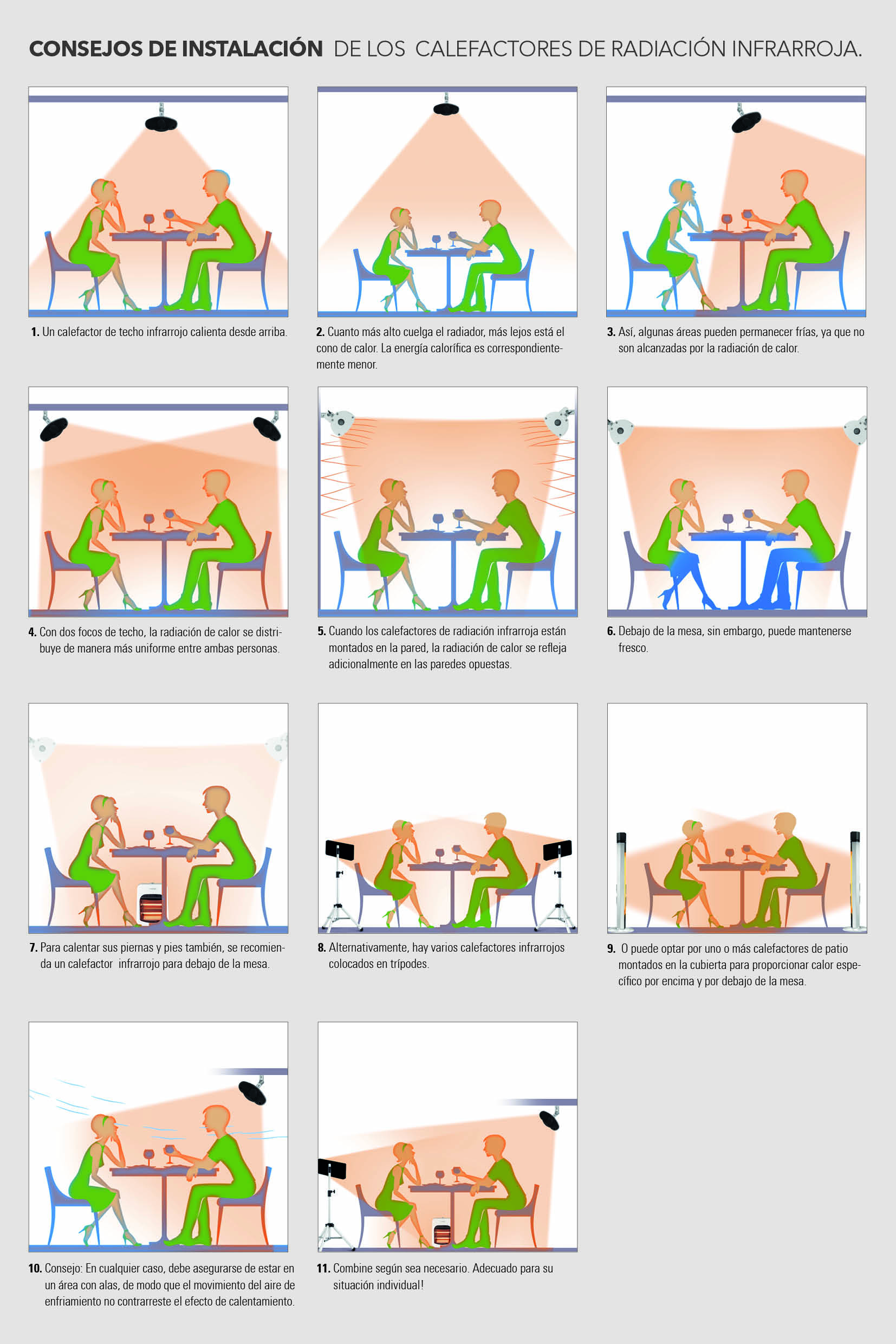 CONSEJOS DE INSTALACIÓN DE LOS CALEFACTORES DE RADIACIÓN INFRARROJA.

1. Un calefactor de techo infrarrojo calienta desde arriba.

2. Cuanto más alto cuelga el radiador, más lejos está el cono de calor. La energía calorífica es correspondientemente menor.

3. Así, algunas áreas pueden permanecer frías, ya que no son alcanzadas por la radiación de calor.

4. Con dos focos de techo, la radiación de calor se distribuye de manera más uniforme entre ambas personas.

5. Cuando los calefactores de radiación infrarroja están montados en la pared, la radiación de calor se refleja adicionalmente en las paredes opuestas.

6. Debajo de la mesa, sin embargo, puede mantenerse fresco.

7. Para calentar sus piernas y pies también, se recomienda un calefactor infrarrojo para debajo de la mesa.

8. Alternativamente, hay varios calefactores infrarrojos colocados en trípodes.

9. O puede optar por uno o más calefactores de patio montados en la cubierta para proporcionar calor específico por encima y por debajo de la mesa.

10. Consejo: En cualquier caso, debe asegurarse de estar en un área con alas, de modo que el movimiento del aire de enfriamiento no contrarreste el efecto de calentamiento.

11. Combine según sea necesario. Adecuado para su situación individual!